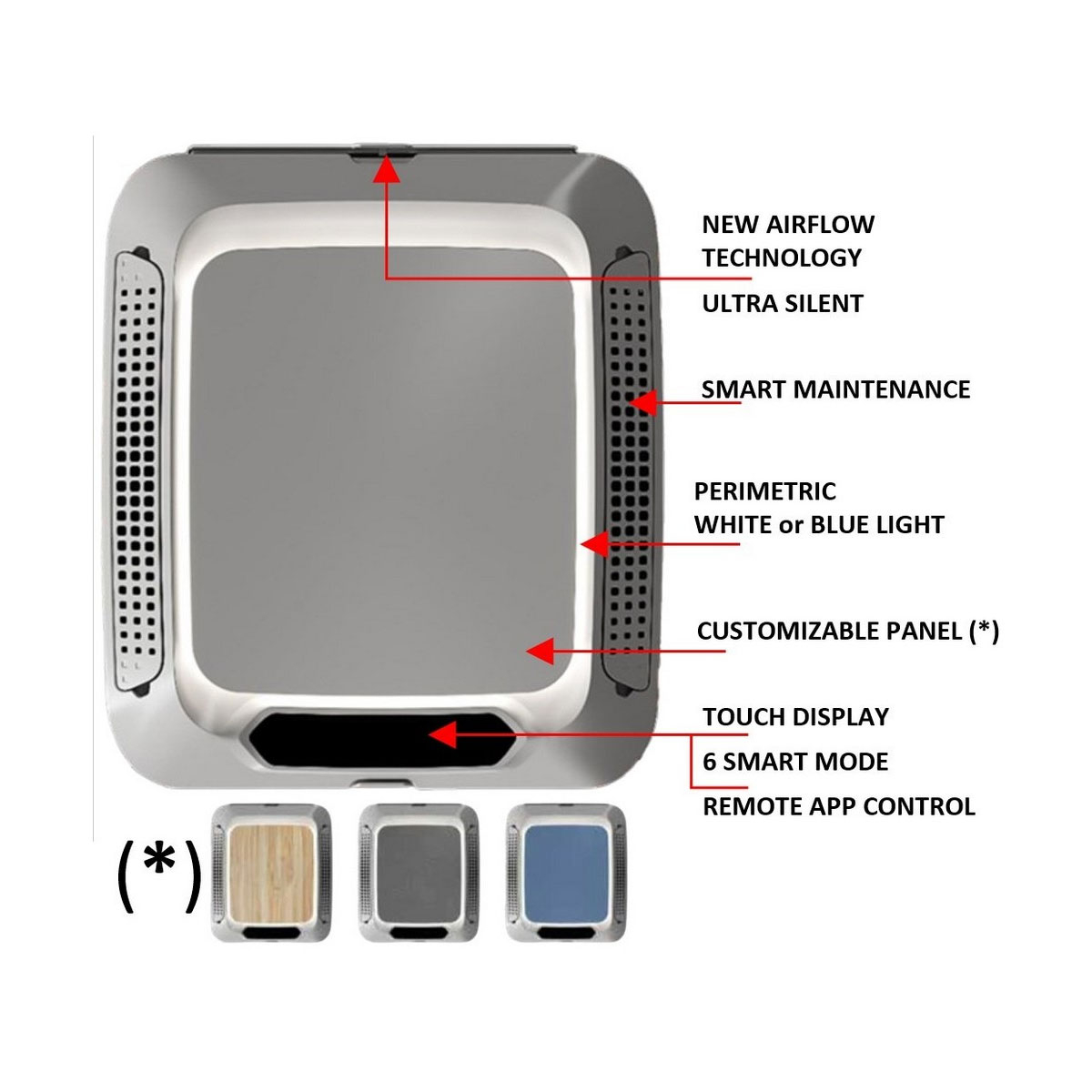 NEW AIRFLOW TECHNOLOGY

ULTRA SILENT

SMART MAINTENANCE

PERIMETRIC WHITE or BLUE LIGHT

CUSTOMIZABLE PANEL (*)

TOUCH DISPLAY

6 SMART MODE

REMOTE APP CONTROL

(*)